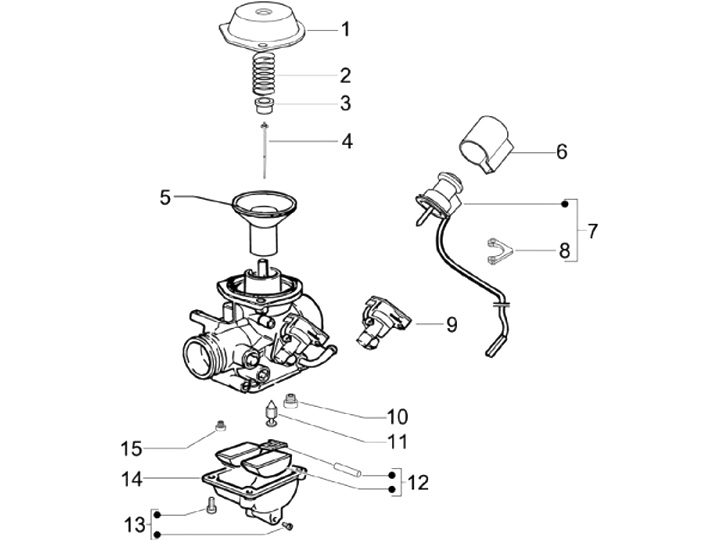 1
2
3
4
5
6
7
8
9
10
11
12
13
14
15