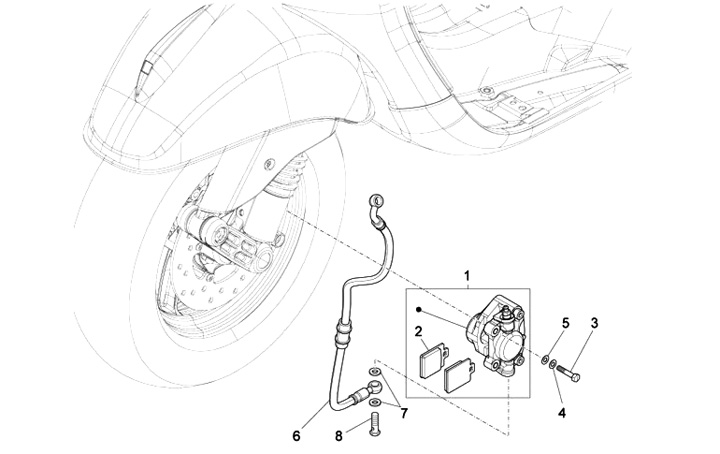 1
2
5
3
4
7
6
8