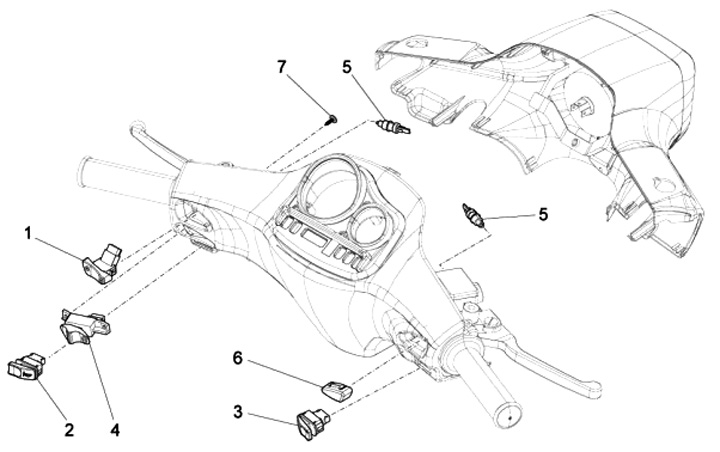 7
5
5
1
6
3
2
4