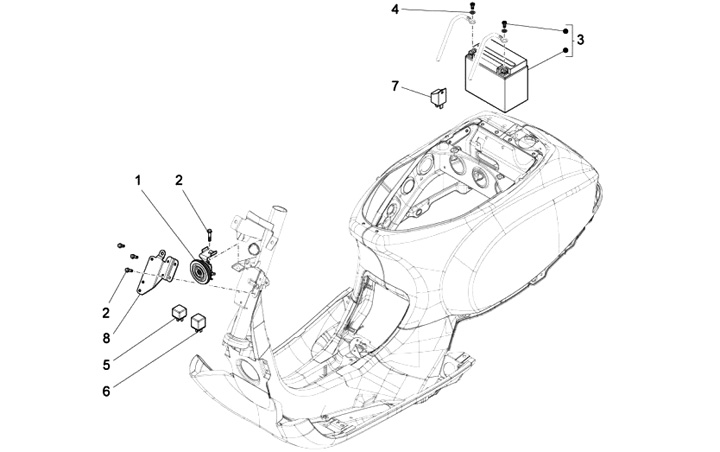 4
3
7
1
2
2
8
5
6