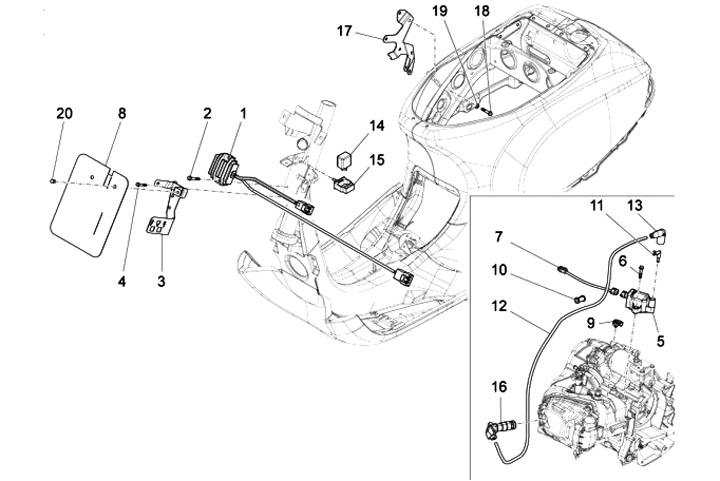 17
19
18
20
8
2
1
14
15
4
3
11
13
7
6
10
12
9
5
16