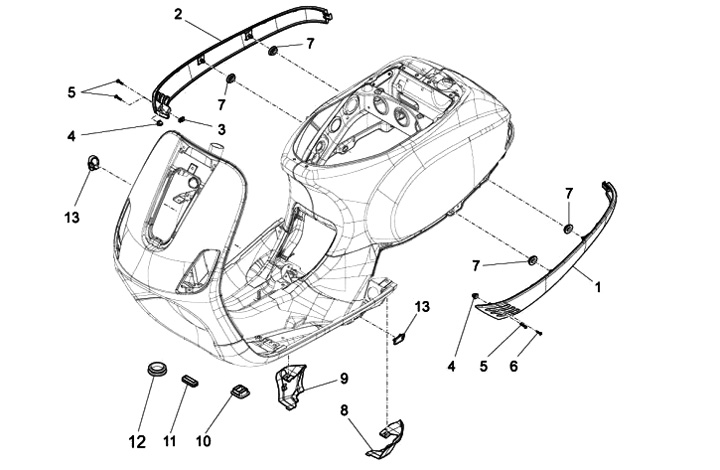 2
7
5
7
4
3
13
7
7
1
13
4
5
6
9
8
12
11
10