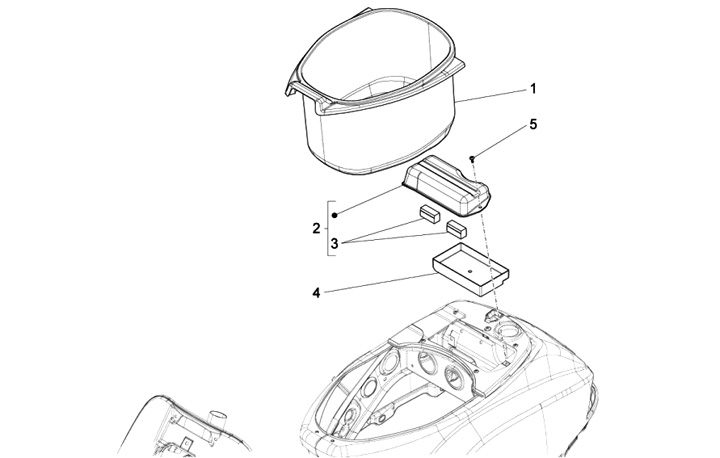 1
5
2
3
4