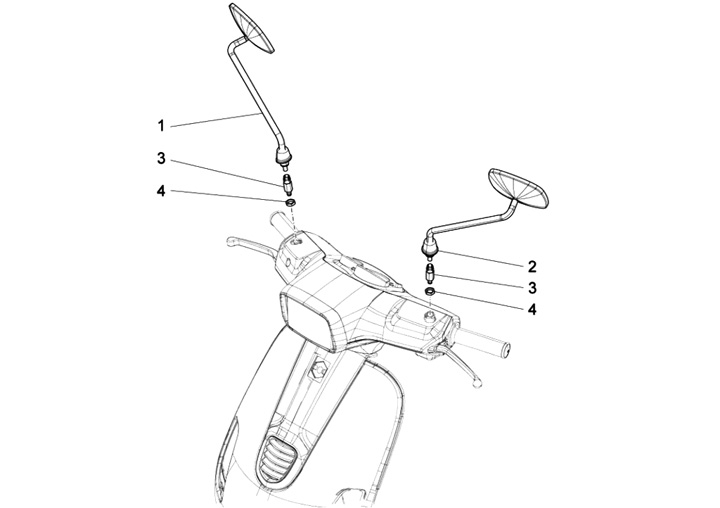 1
3
4
2
3
4