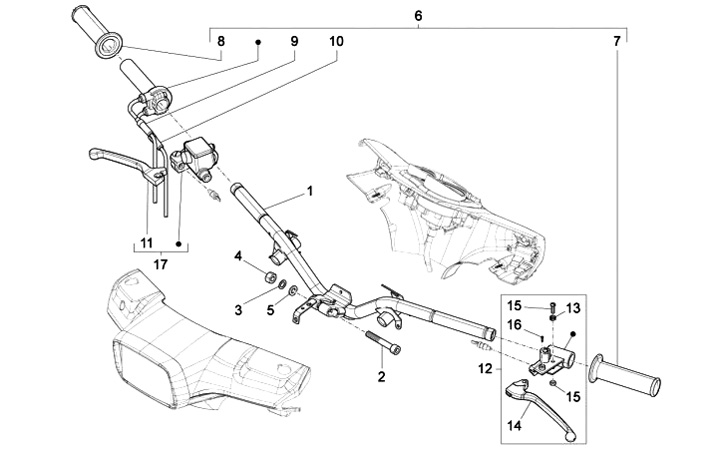 6
8
9
10
7
1
11
17
4
3
5
2
15
13
16
12
15
14