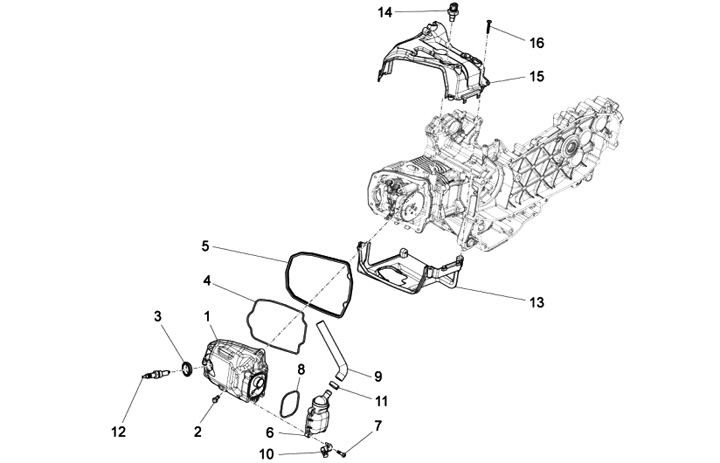 14
16
15
5
4
13
3
1
8
9
11
12
2
6
7
10