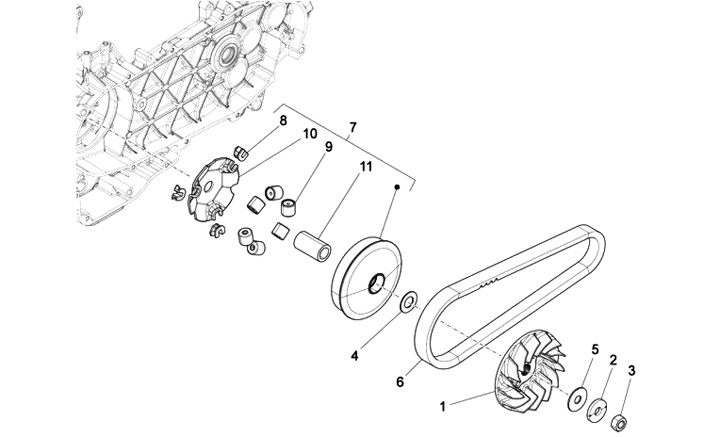 8
10
7
9
11
4
6
5
2
3
1