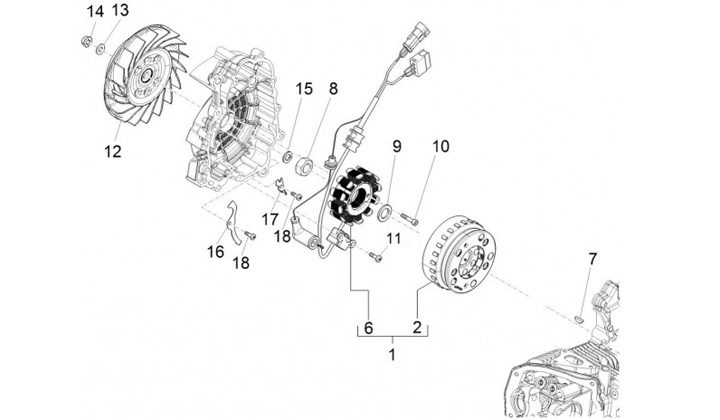 14 13
12
15 8
9 10
17
18
16
18
11
7
6 2
1