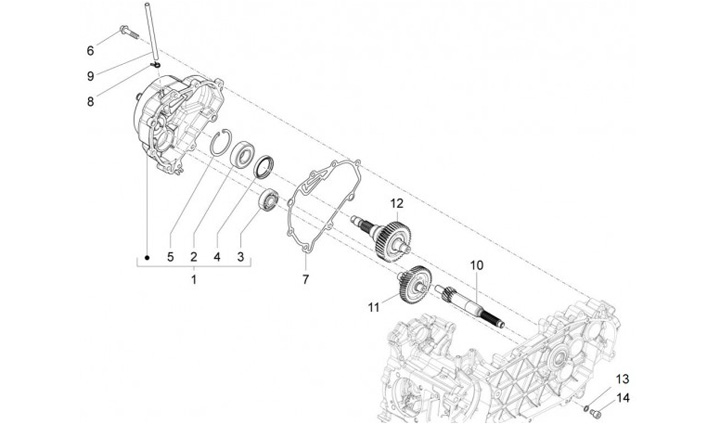 6
9
8
5
2
4
3
1
7
12
10
11
13
14