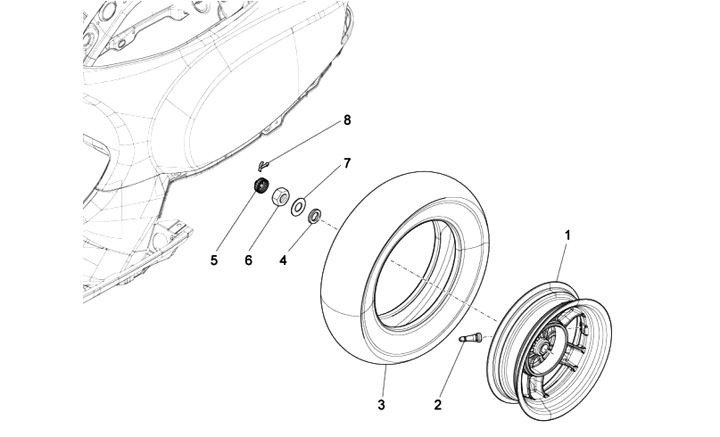 8
7
5
6
4
1
3
2