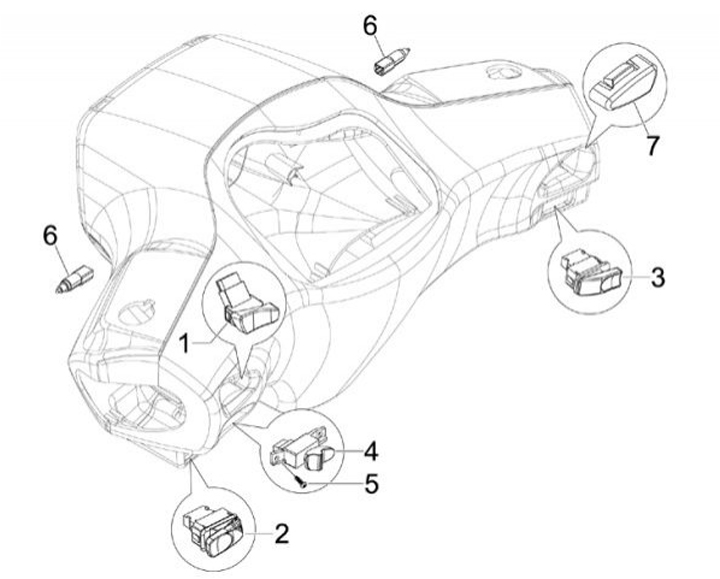 6
7
6
3
1
4
5
2