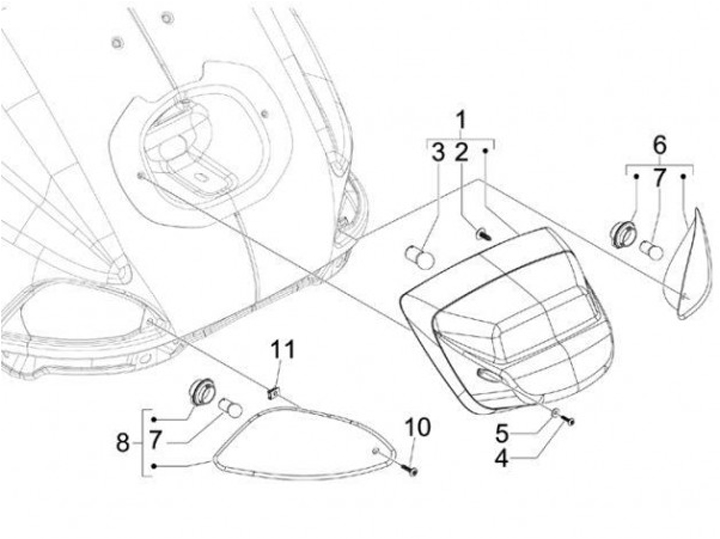 1
3 2
6
7
11
8 7
10
5
4