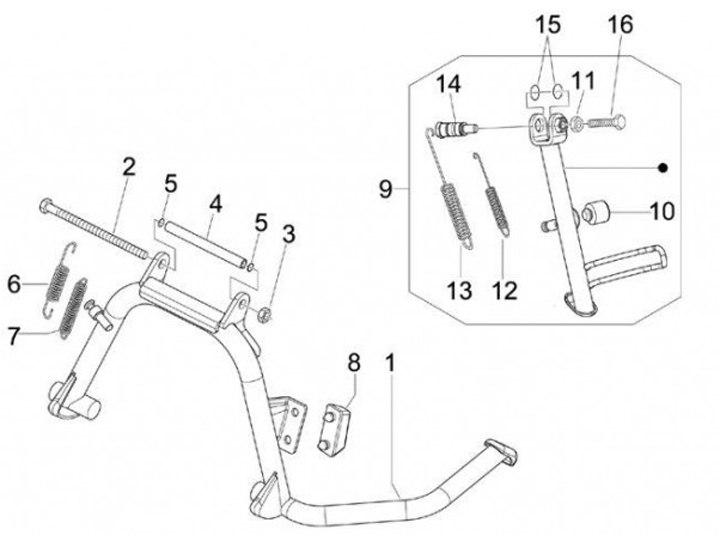 15
16
14
11
9
10
13
12
2
5
4
5
3
6
7
8
1