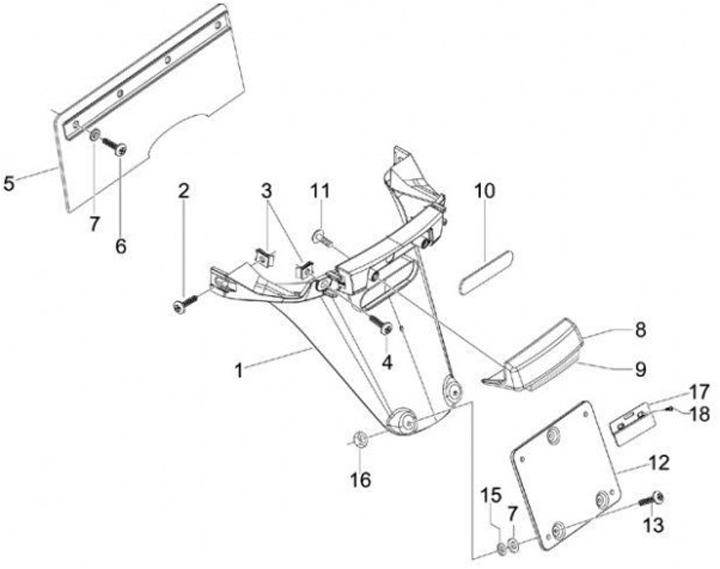 5
7
6
2
3
11
10
1
4
8
9
17
18
16
12
15
7
13