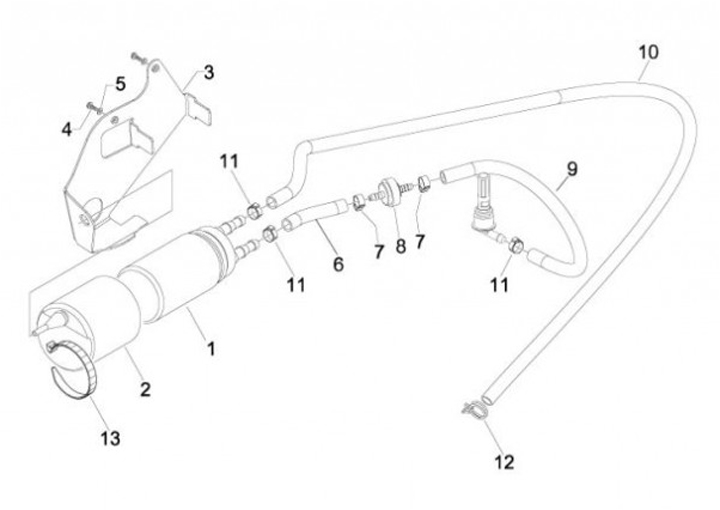 10
3
5
4
11
9
7
8
7
6
11
11
1
2
13
12