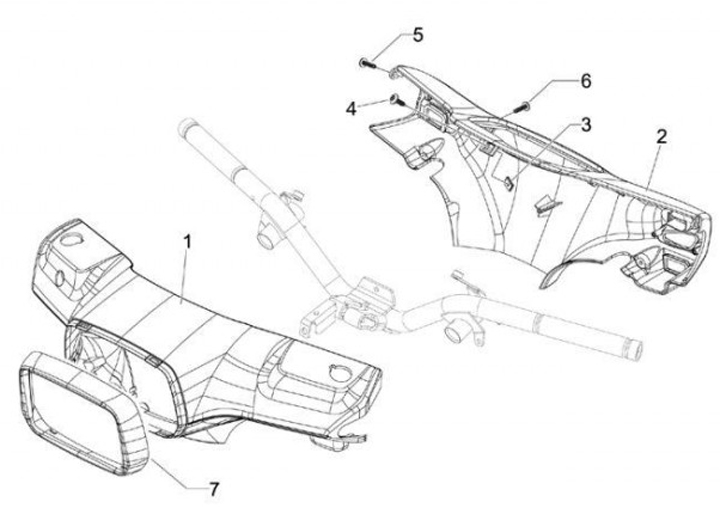 5
6
4
3
2
1
7