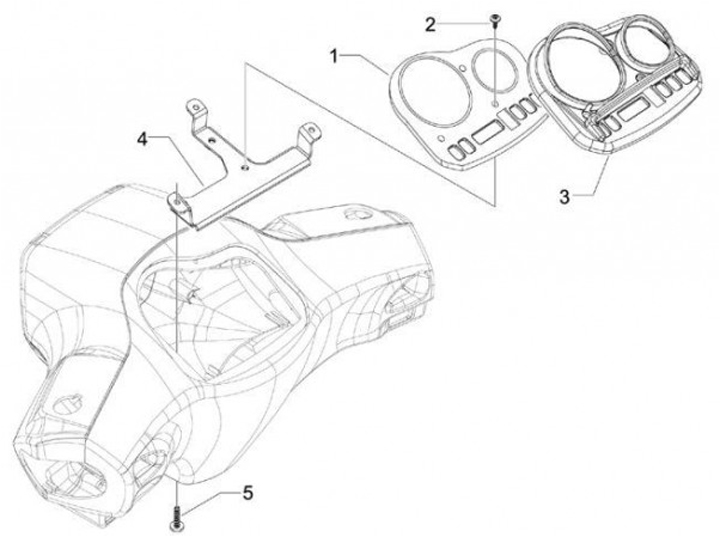 2
1
4
3
5