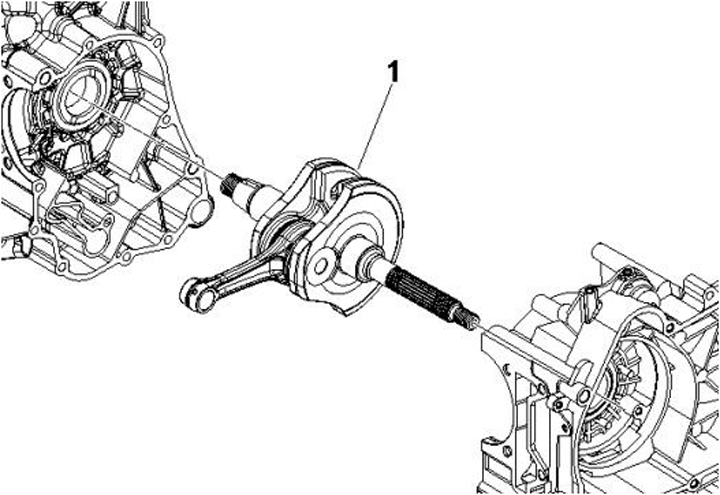 1