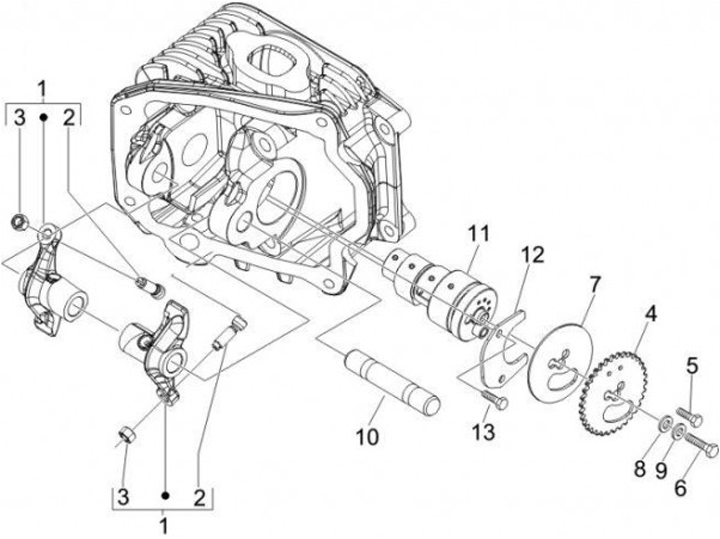 1
3
2
11
12
7
4
5
10
13
8
9
6
3
2
1