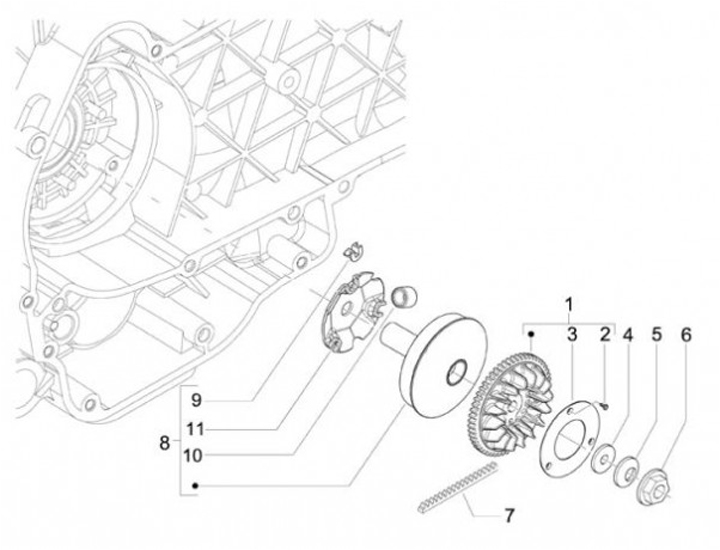 1
3
2
4
5
6
9
11
8
10
7