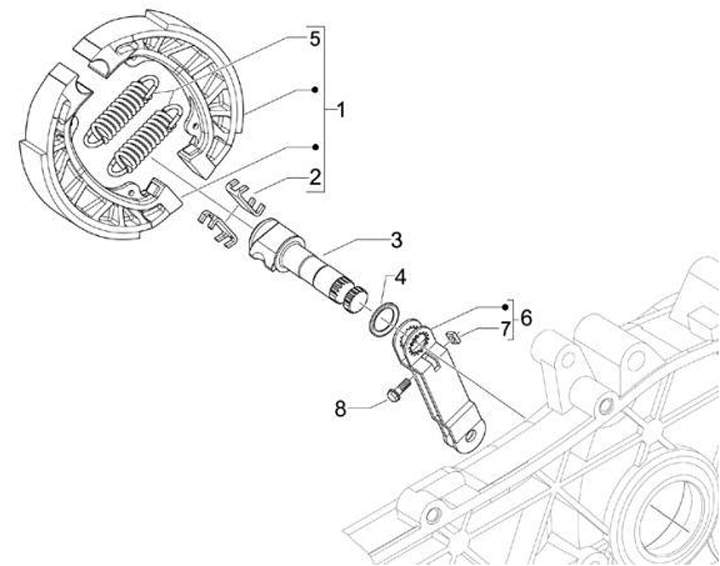 5
1
2
3
4
6
7
8