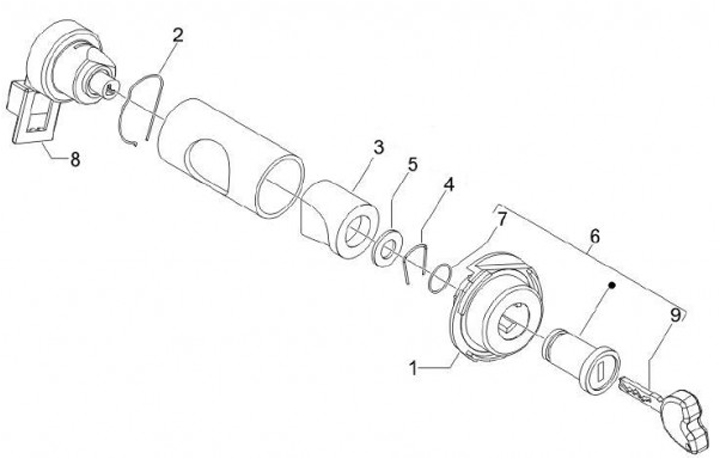 2
8
3
5
4
7
6
9
1