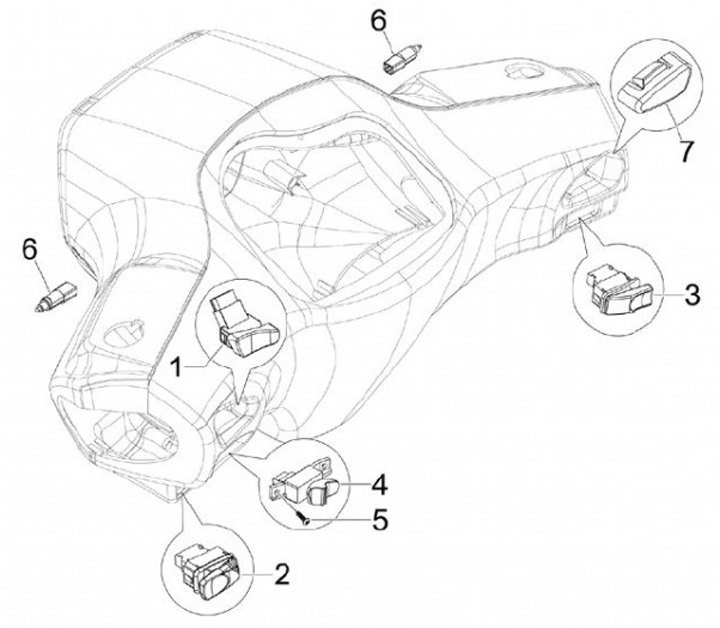 6
7
6
3
1
4
5
2