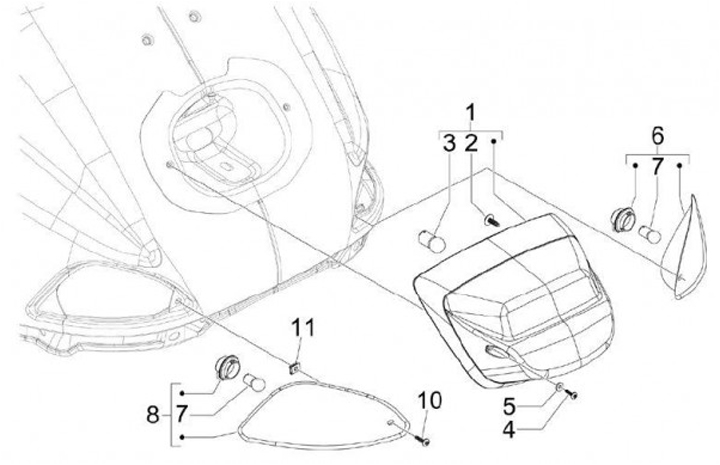 1
3 2
6
7
11
8 7
10
5
4