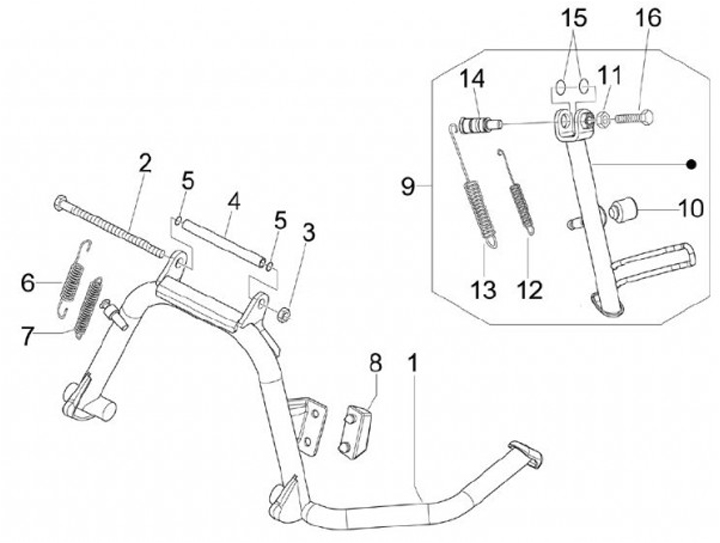 15
16
14
11
9
10
13
12
2
5
4
5
3
6
7
8
1