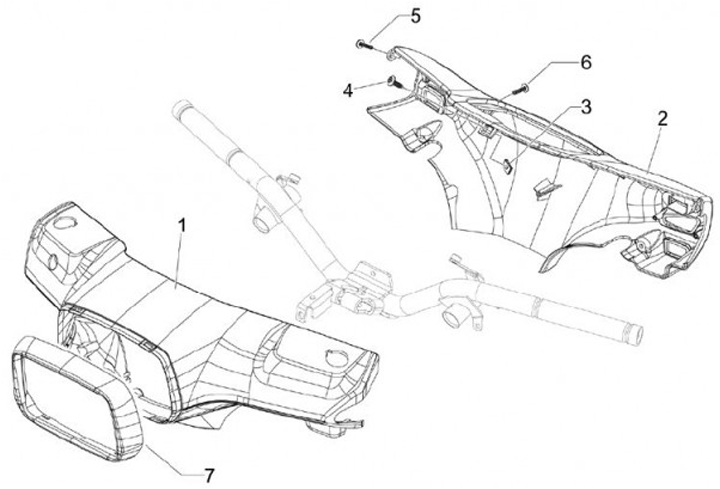 5
6
4
3
2
1
7