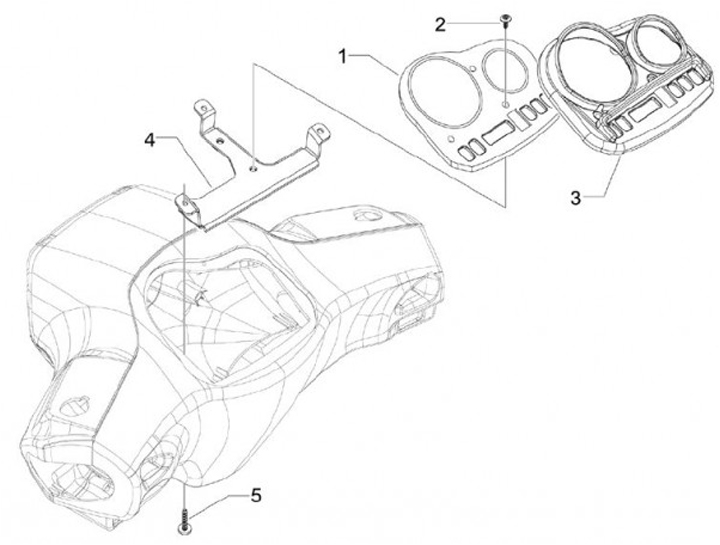 2
1
4
3
5