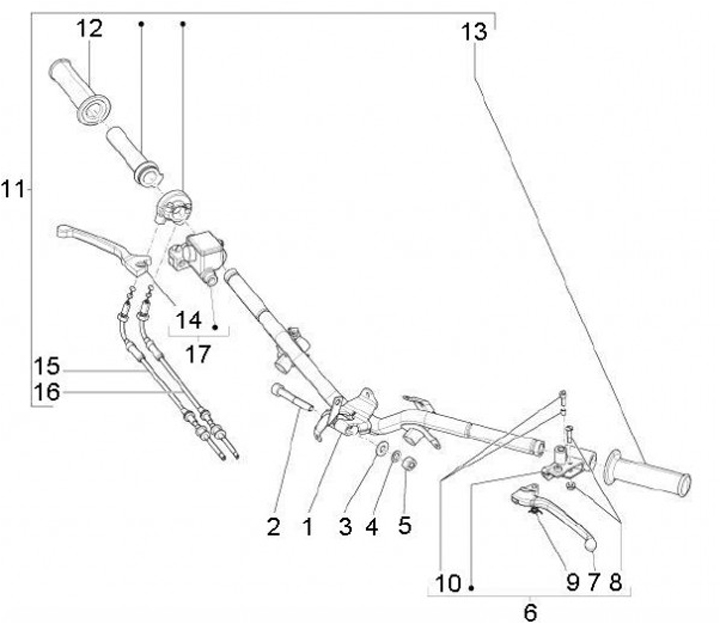 12
13
11
14
17
15
16
2
1
3
4
5
10
9
7
8
6