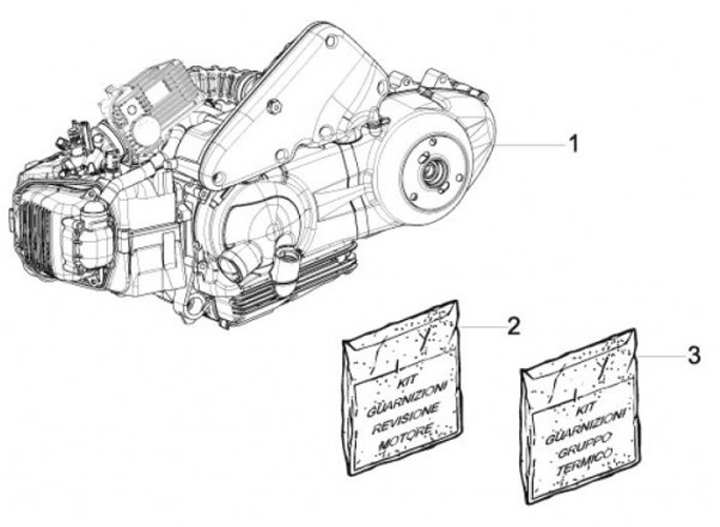 1

2

KIT
GUARNIZIONI
REVISIONE
MOTORE

3

KIT
GUARNIZIONI
GRUPPO
TERMICO