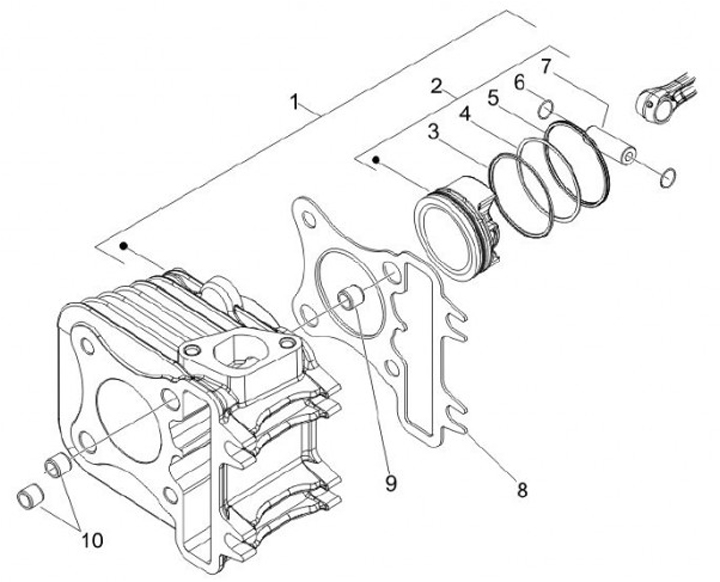 1
2
3
4
5
6
7
8
9
10