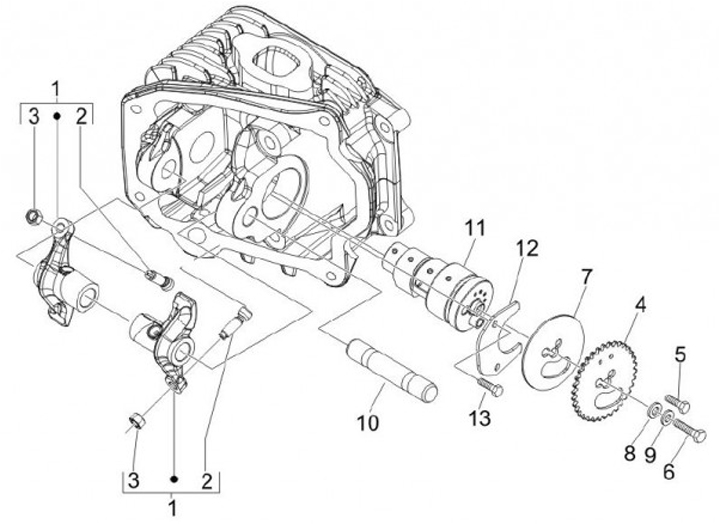 1
3 2
11
12
7
4
5
10
13
8 9
6
3 2
1