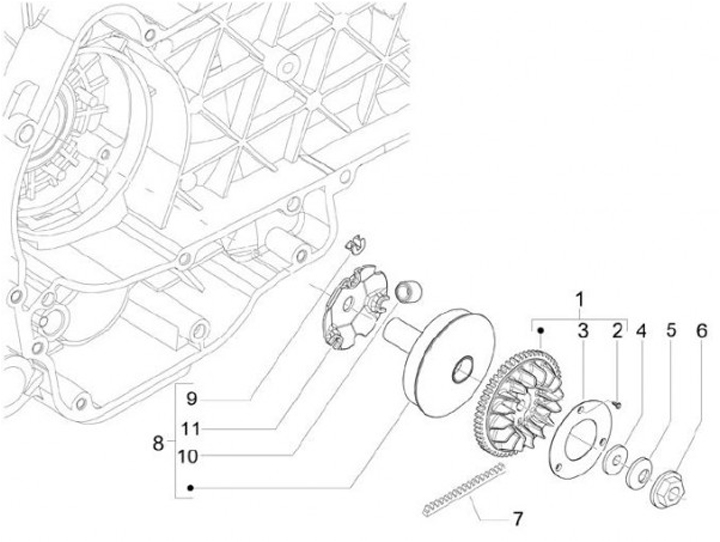 1
3
2
4
5
6
9
11
8
10
7