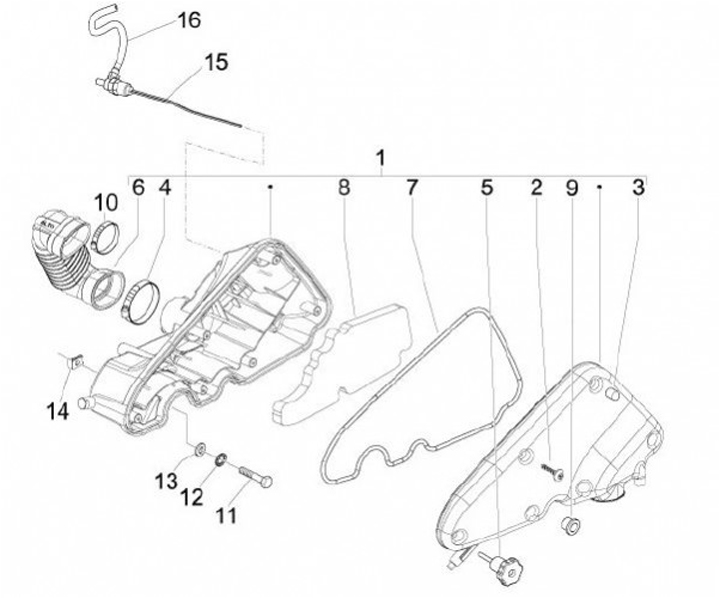 16
15
1
6
4
8
7
5
2
9
3
10
14
13
12
11