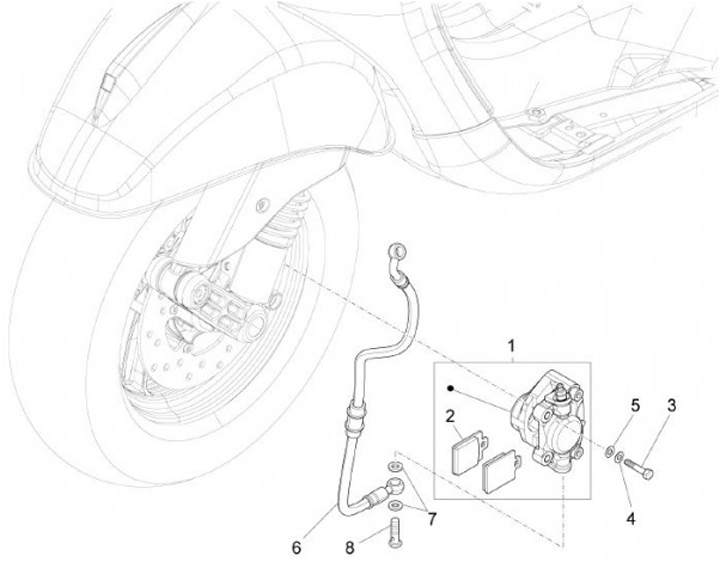 1
2
5
3
4
7
6
8