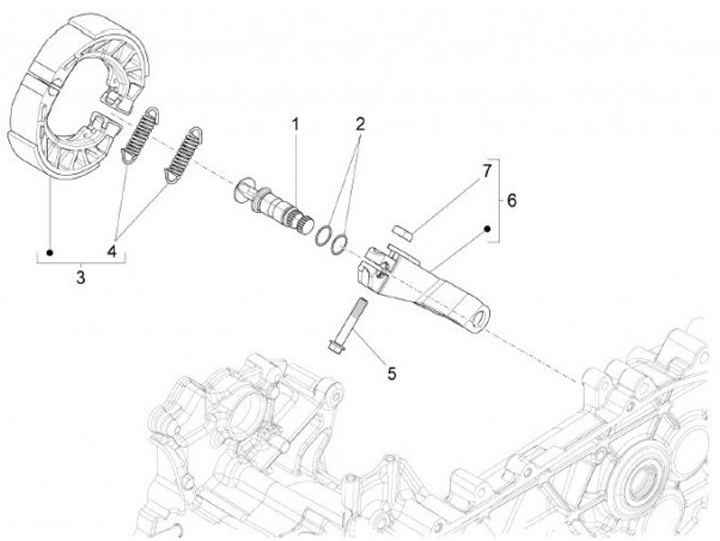 1
2
7
6
4
3
5