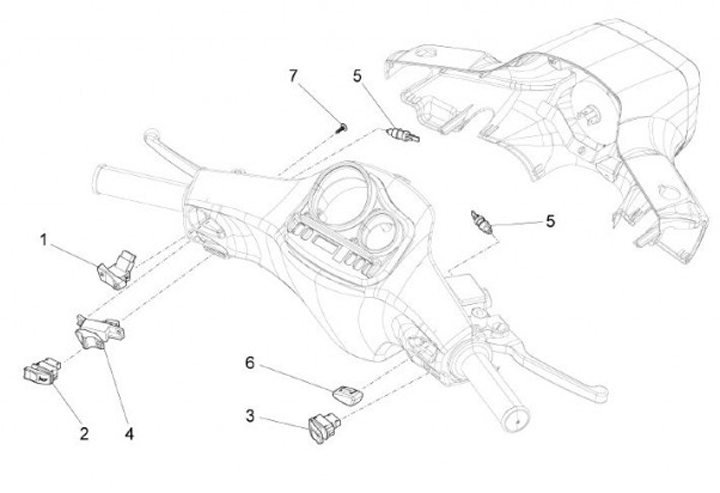 7
5
5
1
6
3
2
4