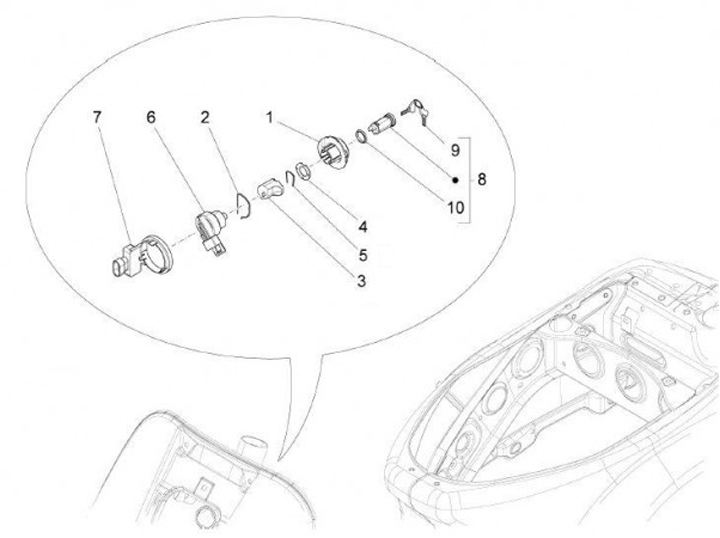 7
6
2
1
9
8
10
4
5
3