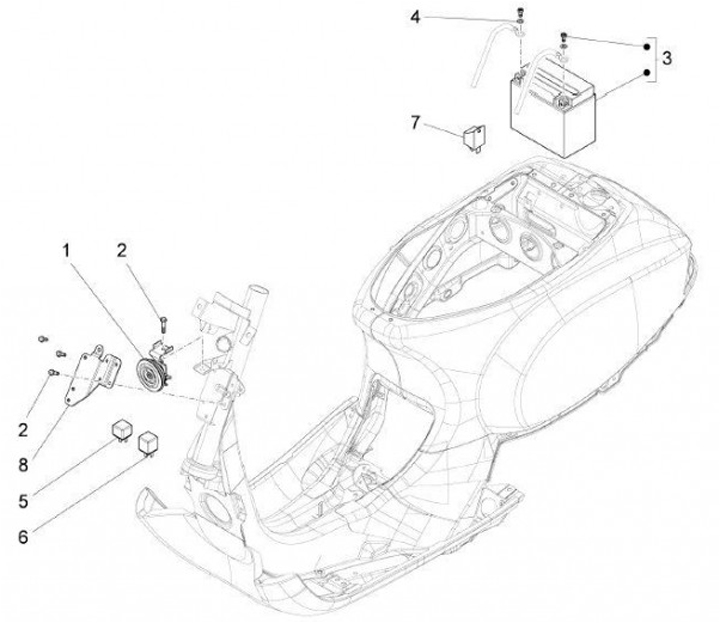 4
3
7
1
2
2
8
5
6