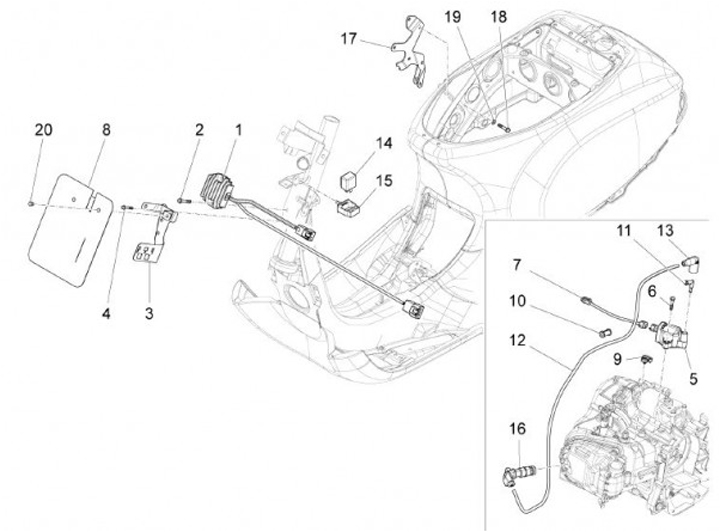 17
19
18
20
8
2
1
14
15
4
3
11
13
7
6
10
12
9
5
16