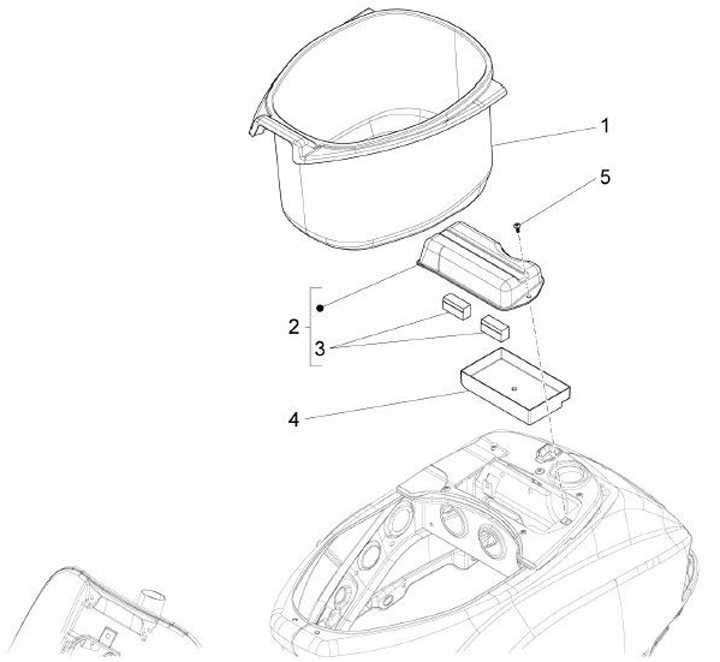 1
5
2
3
4