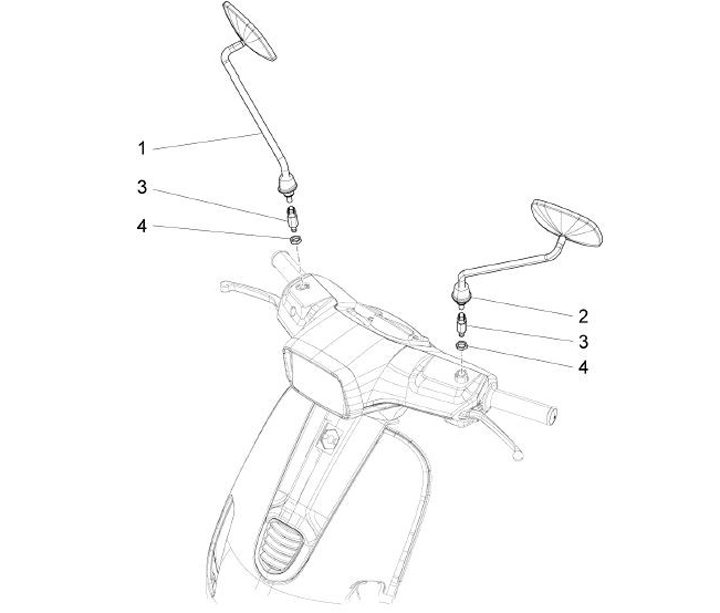 1
3
4
2
3
4