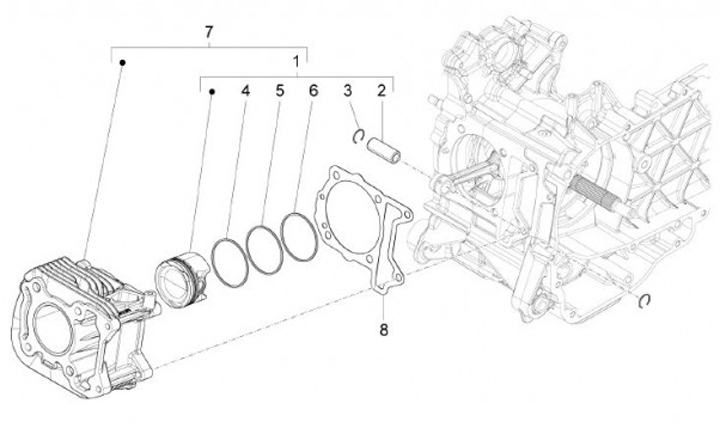 7
1
4
5
6
3
2
8