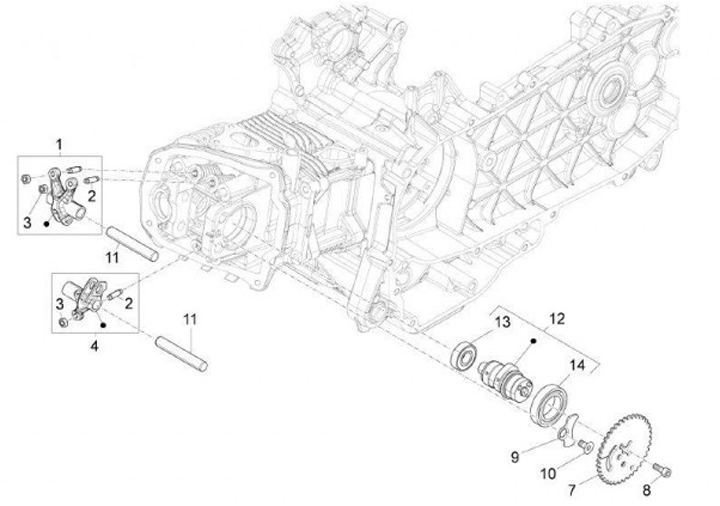 1
2
3
11
3
2
4
11
12
13
14
9
10
7
8