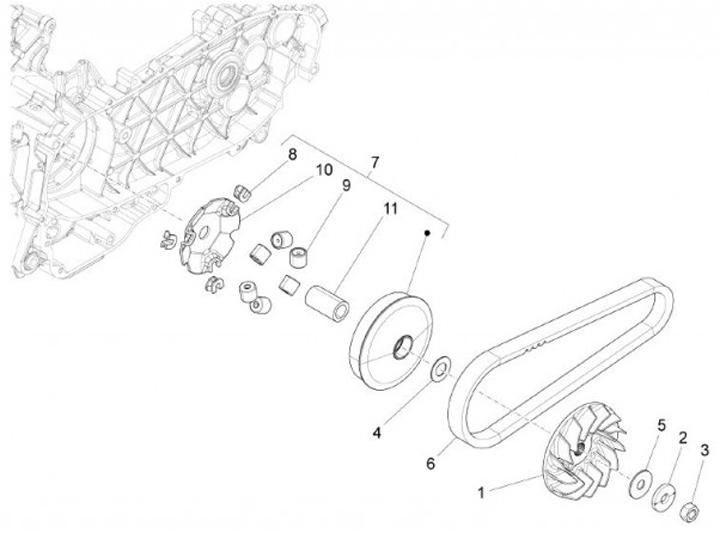 8
10
7
9
11
4
6
5
2
3
1