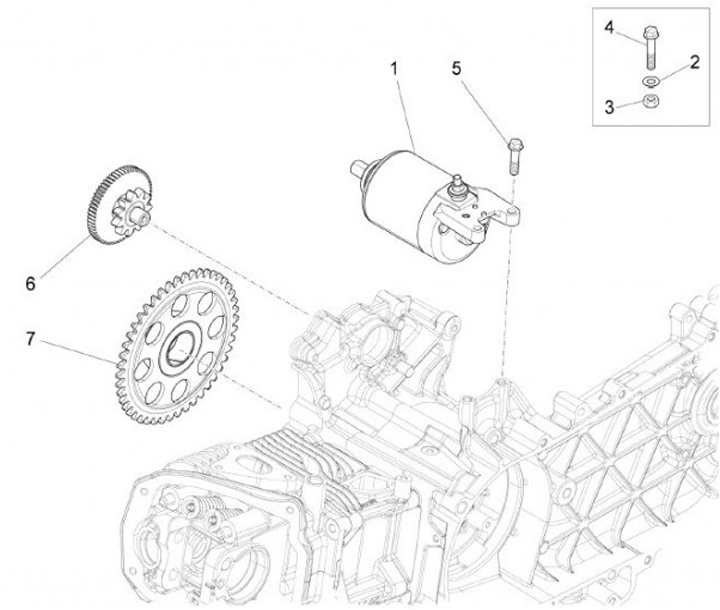 4
2
3
1
5
6
7