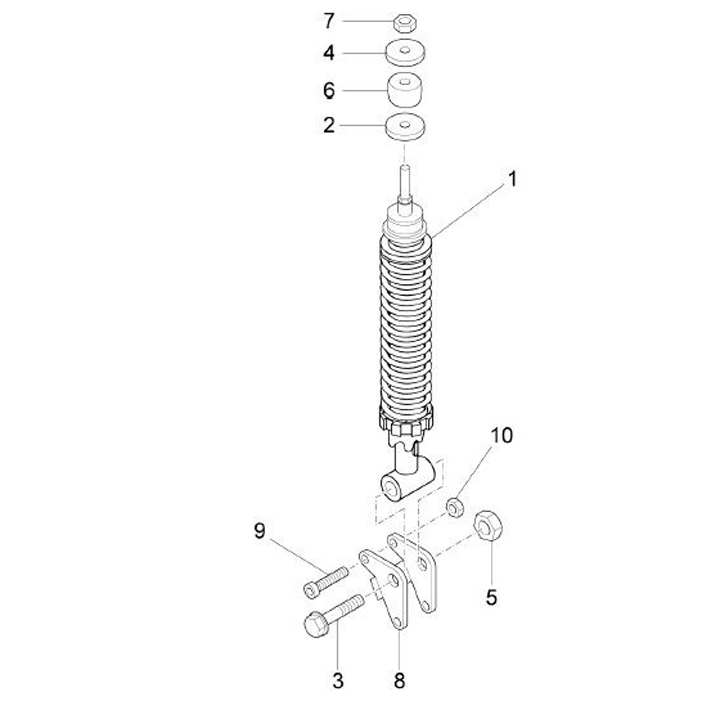 7
4
6
2
1
10
9
5
3
8